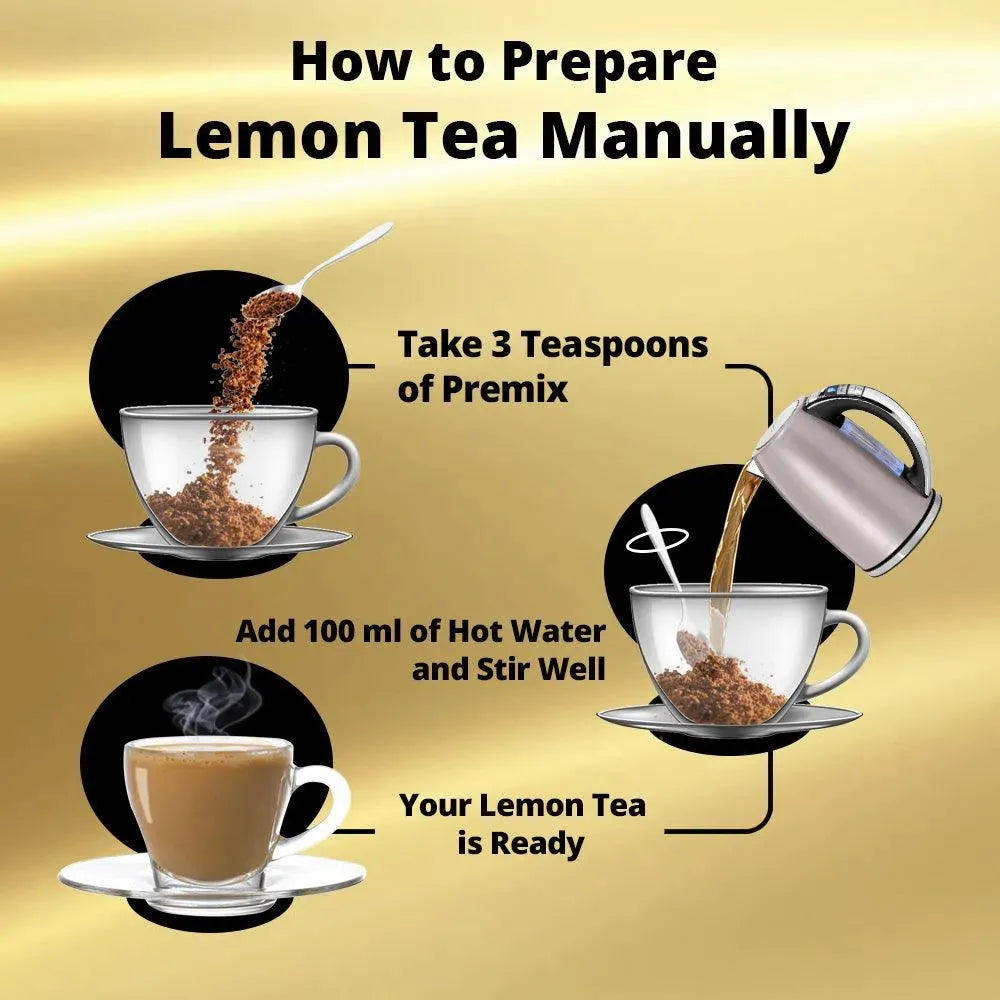 How to Prepare
Lemon Tea Manually

Take 3 Teaspoons of Premix

Add 100 ml of Hot Water and Stir Well

Your Lemon Tea is Ready