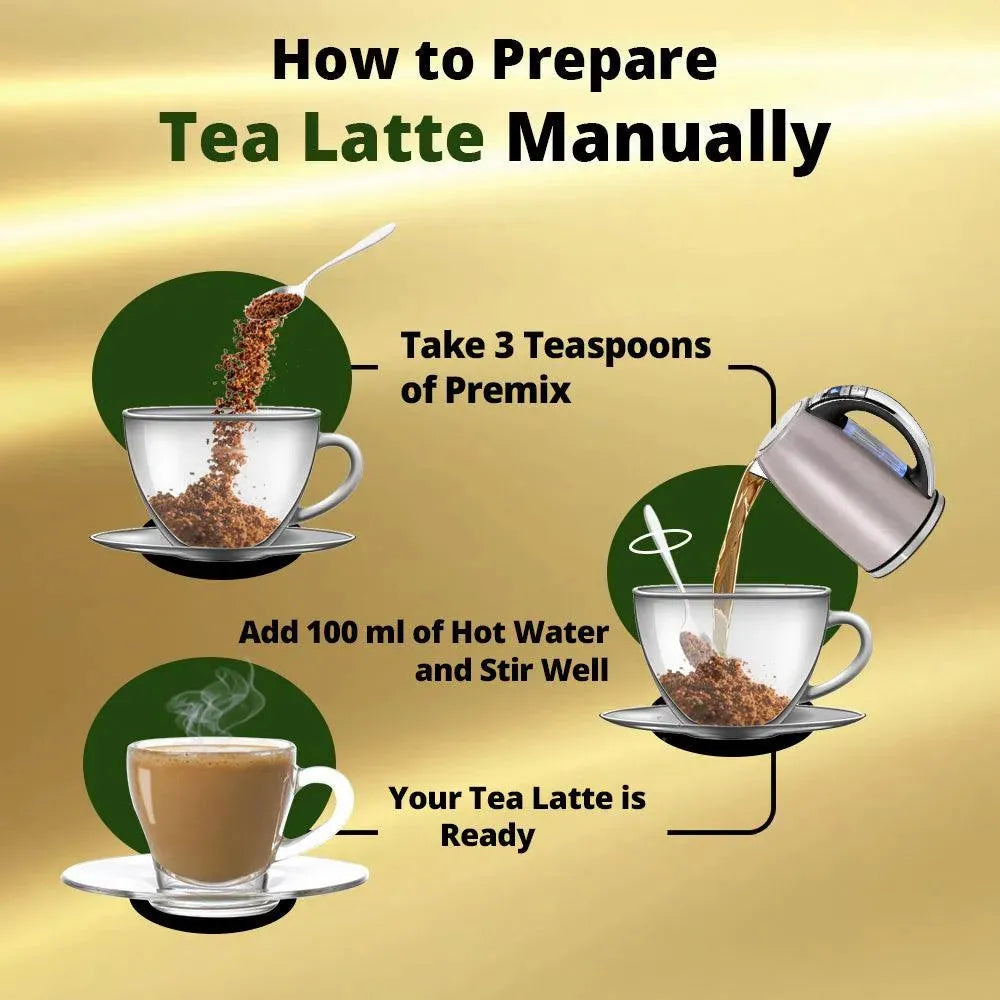 How to Prepare
Tea Latte Manually

Take 3 Teaspoons of Premix

Add 100 ml of Hot Water and Stir Well

Your Tea Latte is Ready