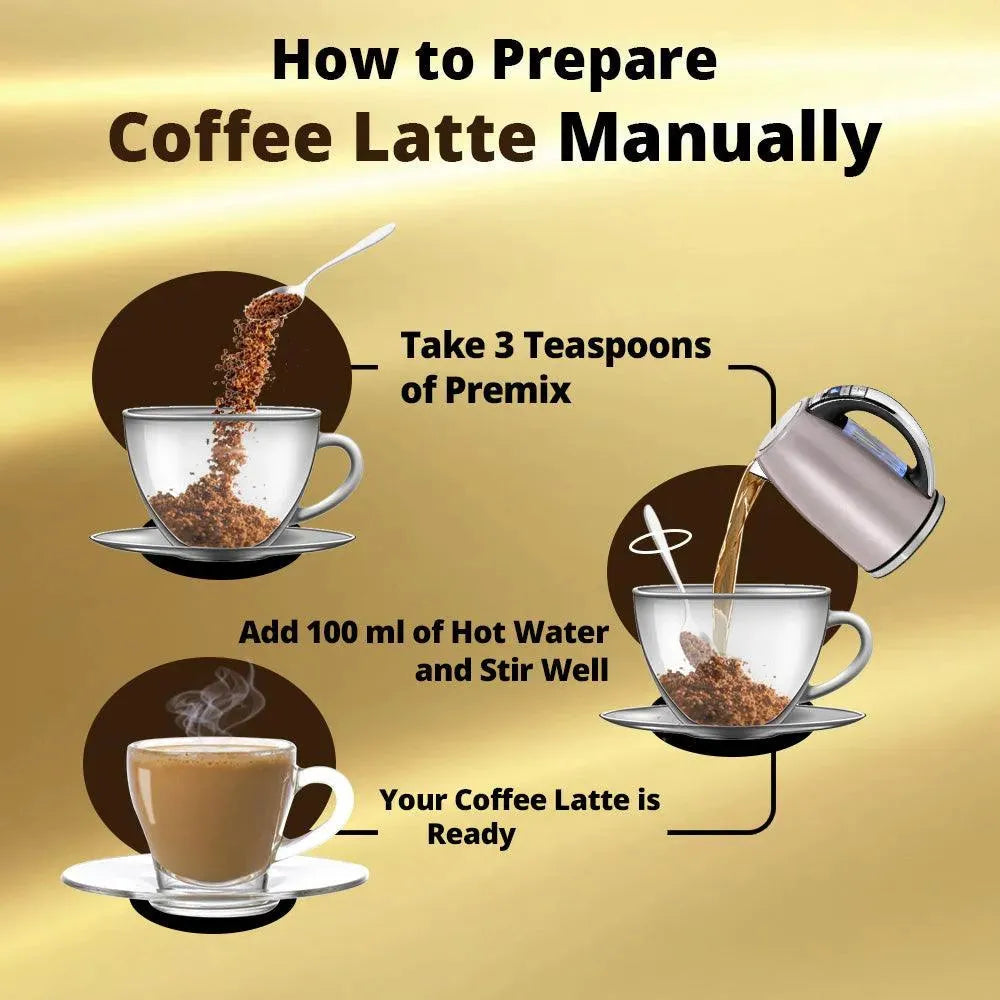 How to Prepare
Coffee Latte Manually

Take 3 Teaspoons of Premix

Add 100 ml of Hot Water and Stir Well

Your Coffee Latte is Ready