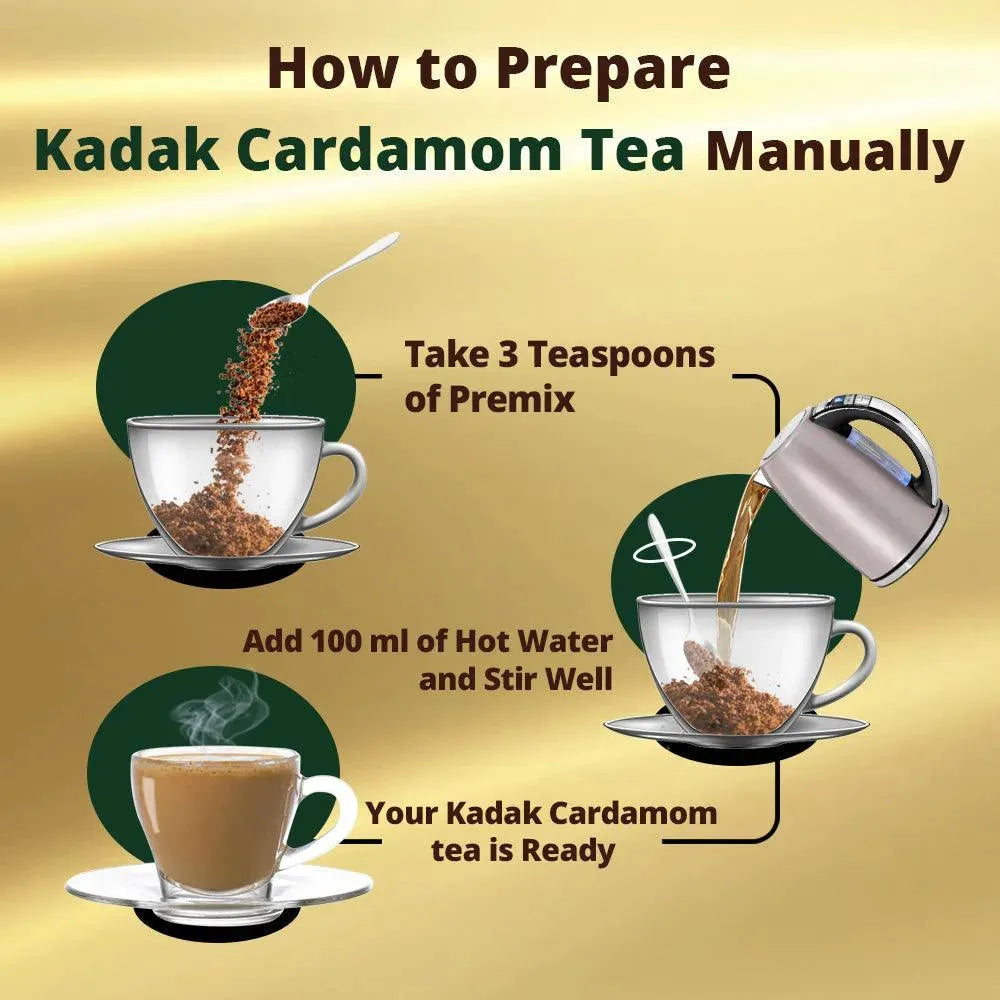 How to Prepare
Kadak Cardamom Tea Manually

Take 3 Teaspoons of Premix

Add 100 ml of Hot Water and Stir Well

Your Kadak Cardamom tea is Ready