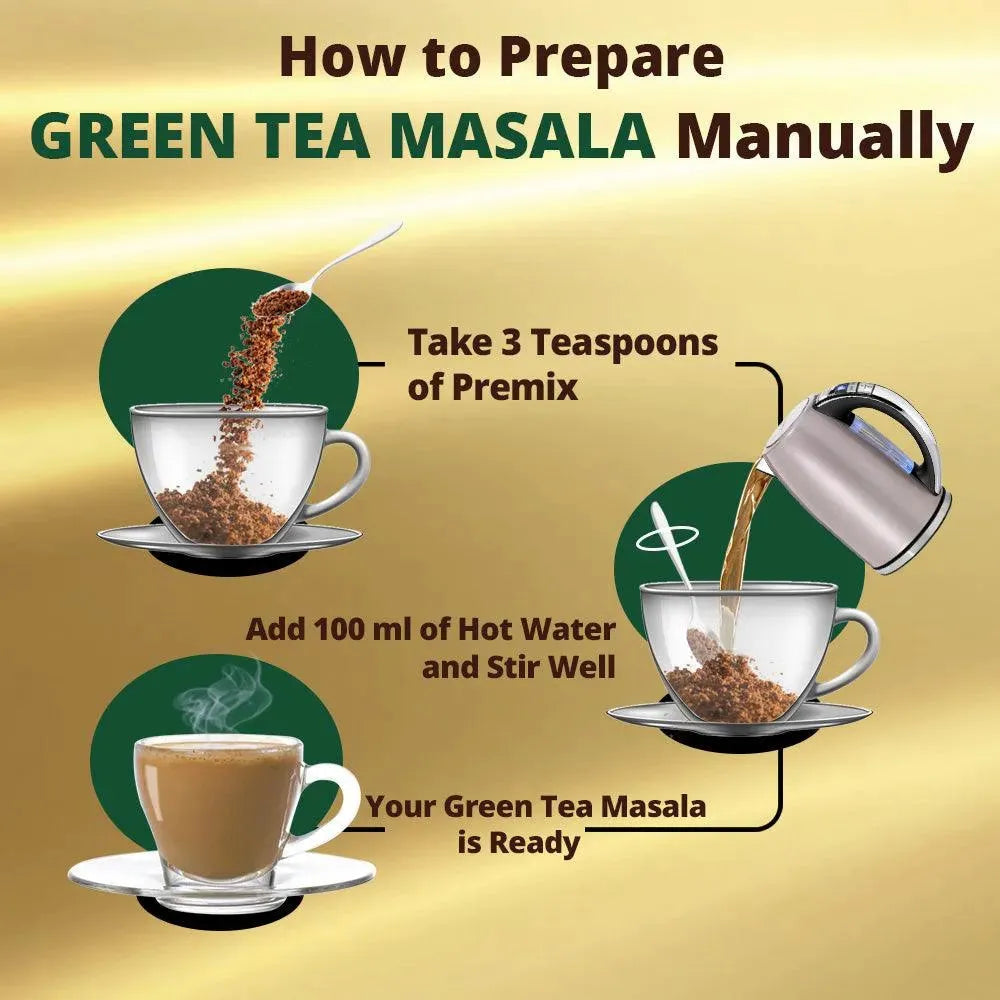 How to Prepare
GREEN TEA MASALA Manually

Take 3 Teaspoons of Premix

Add 100 ml of Hot Water and Stir Well

Your Green Tea Masala is Ready